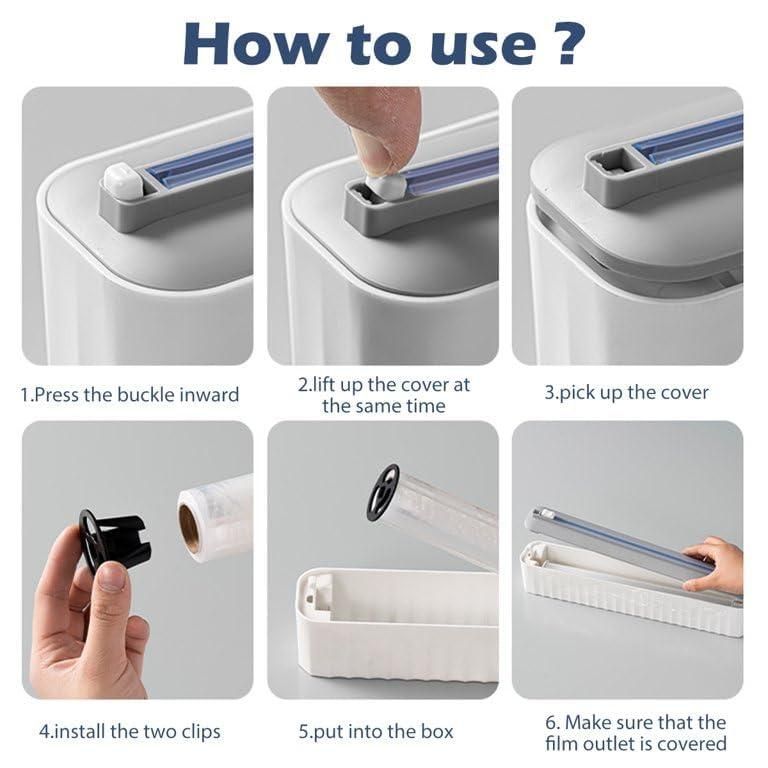 How to use ?

1.Press the buckle inward

2.lift up the cover at the same time

3.pick up the cover

4.install the two clips

5.put into the box

6. Make sure that the film outlet is covered